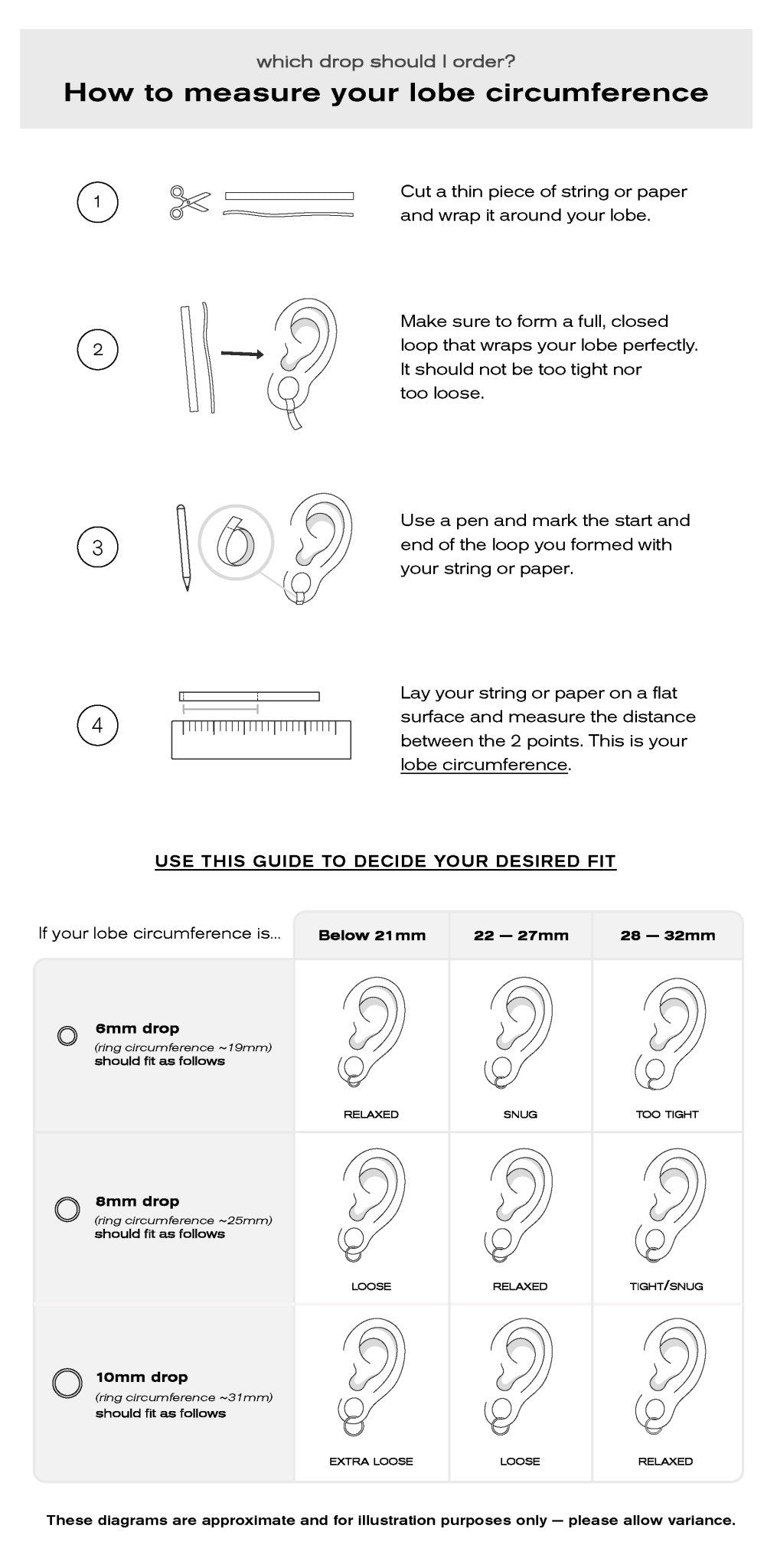 which drop should I order?

How to measure your lobe circumference

1

Cut a thin piece of string or paper and wrap it around your lobe.

2

Make sure to form a full, closed loop that wraps your lobe perfectly. It should not be too tight nor too loose.

3

Use a pen and mark the start and end of the loop you formed with your string or paper.

4

Lay your string or paper on a flat surface and measure the distance between the 2 points. This is your lobe circumference.

USE THIS GUIDE TO DECIDE YOUR DESIRED FIT

| If your lobe circumference is... | Below 21mm | 22 — 27mm | 28 — 32mm |
|---|---|---|---|
| 6mm drop (ring circumference ~19mm) should fit as follows | RELAXED | SNUG | TOO TIGHT |
| 8mm drop (ring circumference ~25mm) should fit as follows | LOOSE | RELAXED | TIGHT/SNUG |
| 10mm drop (ring circumference ~31mm) should fit as follows | EXTRA LOOSE | LOOSE | RELAXED |

These diagrams are approximate and for illustration purposes only — please allow variance.