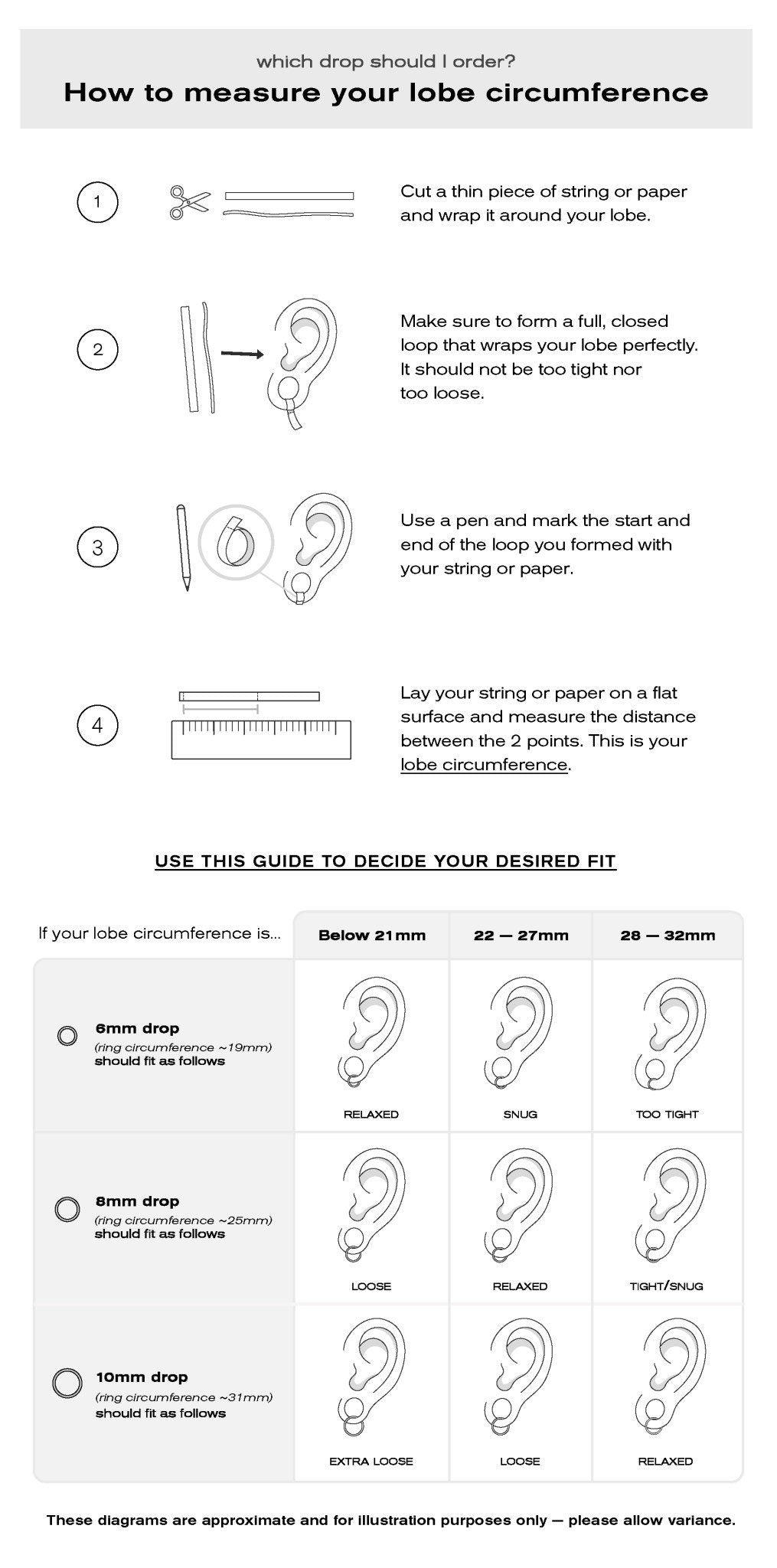 which drop should I order?

How to measure your lobe circumference

1

Cut a thin piece of string or paper and wrap it around your lobe.

2

Make sure to form a full, closed loop that wraps your lobe perfectly. It should not be too tight nor too loose.

3

Use a pen and mark the start and end of the loop you formed with your string or paper.

4

Lay your string or paper on a flat surface and measure the distance between the 2 points. This is your lobe circumference.

USE THIS GUIDE TO DECIDE YOUR DESIRED FIT

| If your lobe circumference is... | Below 21mm | 22 — 27mm | 28 — 32mm |
|---|---|---|---|
| 6mm drop (ring circumference ~19mm) should fit as follows | RELAXED | SNUG | TOO TIGHT |
| 8mm drop (ring circumference ~25mm) should fit as follows | LOOSE | RELAXED | TIGHT/SNUG |
| 10mm drop (ring circumference ~31mm) should fit as follows | EXTRA LOOSE | LOOSE | RELAXED |

These diagrams are approximate and for illustration purposes only — please allow variance.