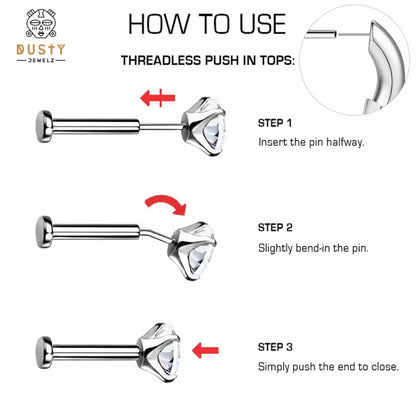 DUSTY
JEWELZ

HOW TO USE

THREADLESS PUSH IN TOPS:

STEP 1
Insert the pin halfway.

STEP 2
Slightly bend-in the pin.

STEP 3
Simply push the end to close.