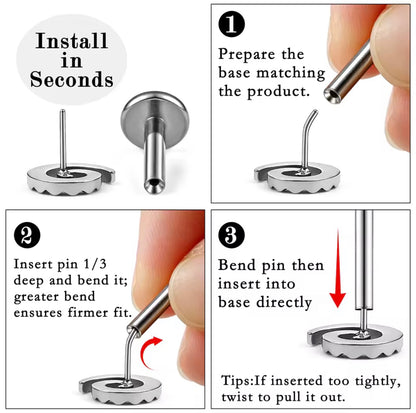 Install in Seconds

1

Prepare the base matching the product.

2

Insert pin 1/3 deep and bend it; greater bend ensures firmer fit.

3

Bend pin then insert into base directly

Tips:If inserted too tightly, twist to pull it out.